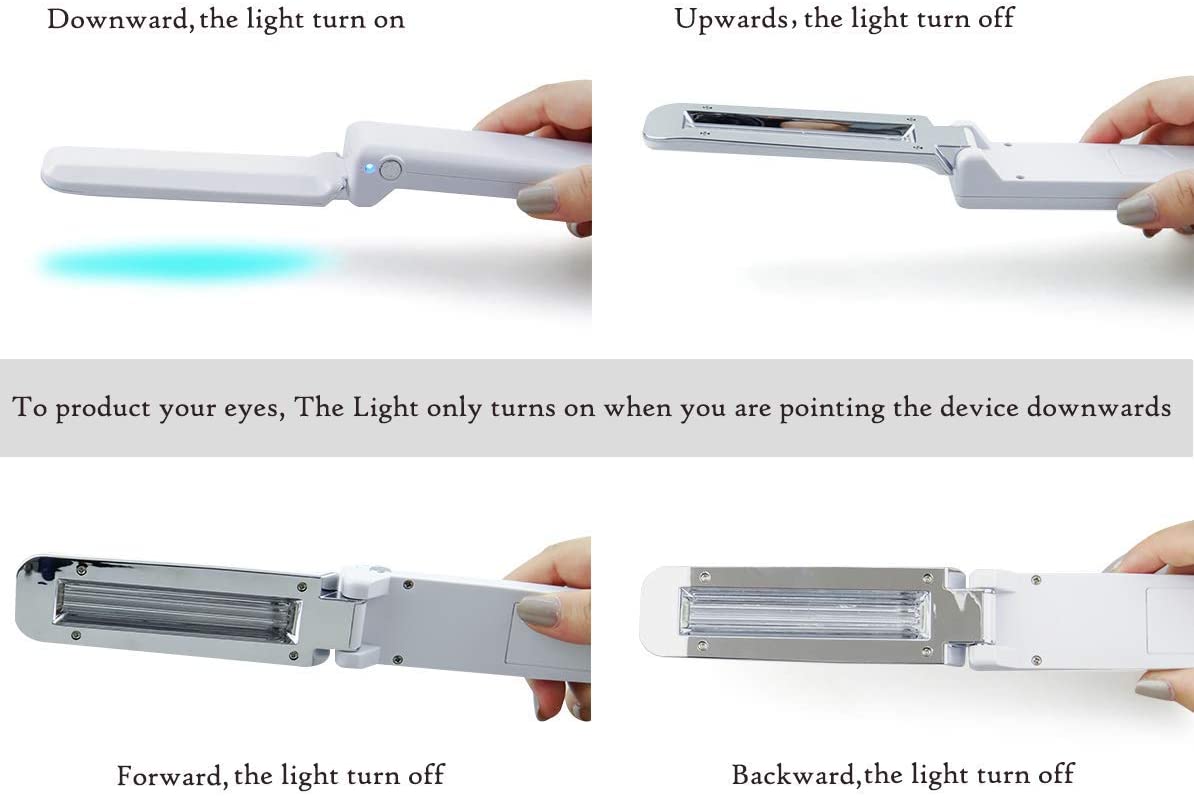 Downward, the light turn on

Upwards, the light turn off

To product your eyes, The Light only turns on when you are pointing the device downwards

Forward, the light turn off

Backward,the light turn off