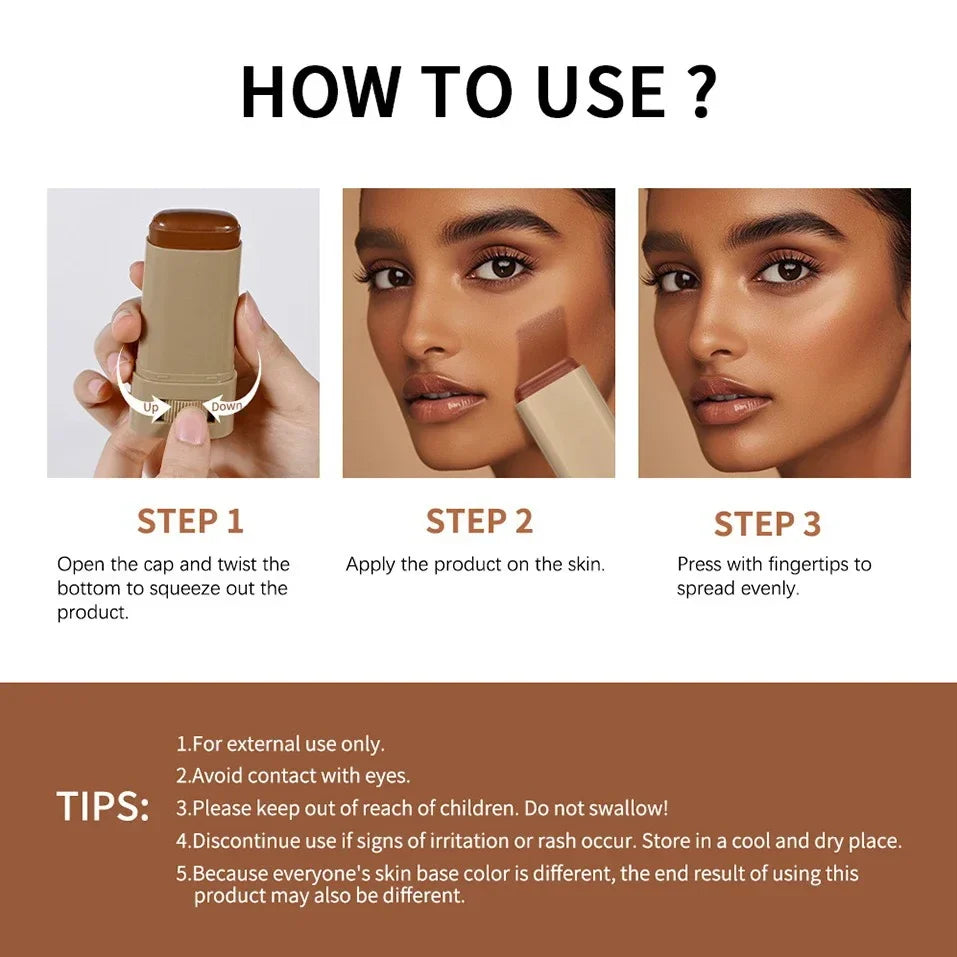 HOW TO USE ?

Up Down

STEP 1
Open the cap and twist the bottom to squeeze out the product.

STEP 2
Apply the product on the skin.

STEP 3
Press with fingertips to spread evenly.

TIPS:
1.For external use only.
2.Avoid contact with eyes.
3.Please keep out of reach of children. Do not swallow!
4.Discontinue use if signs of irritation or rash occur. Store in a cool and dry place.
5.Because everyone's skin base color is different, the end result of using this product may also be different.