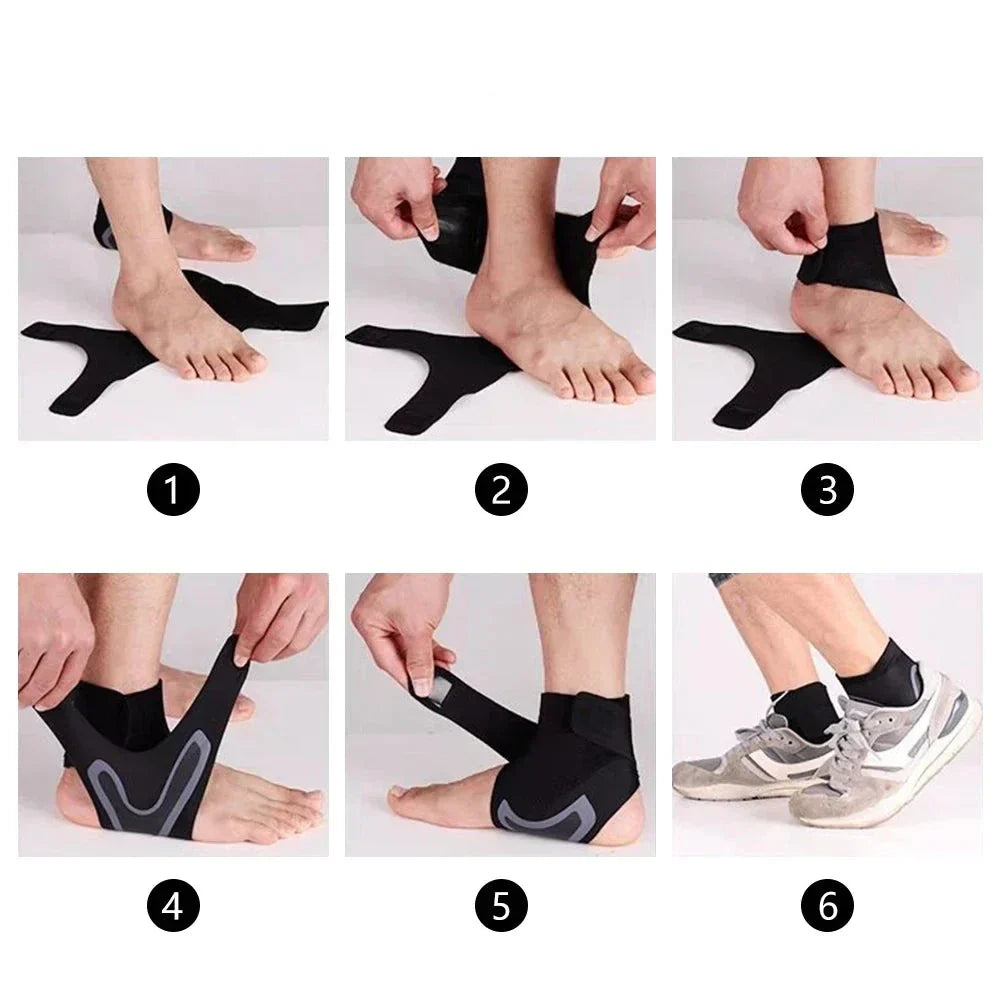 1
2
3
4
5
6