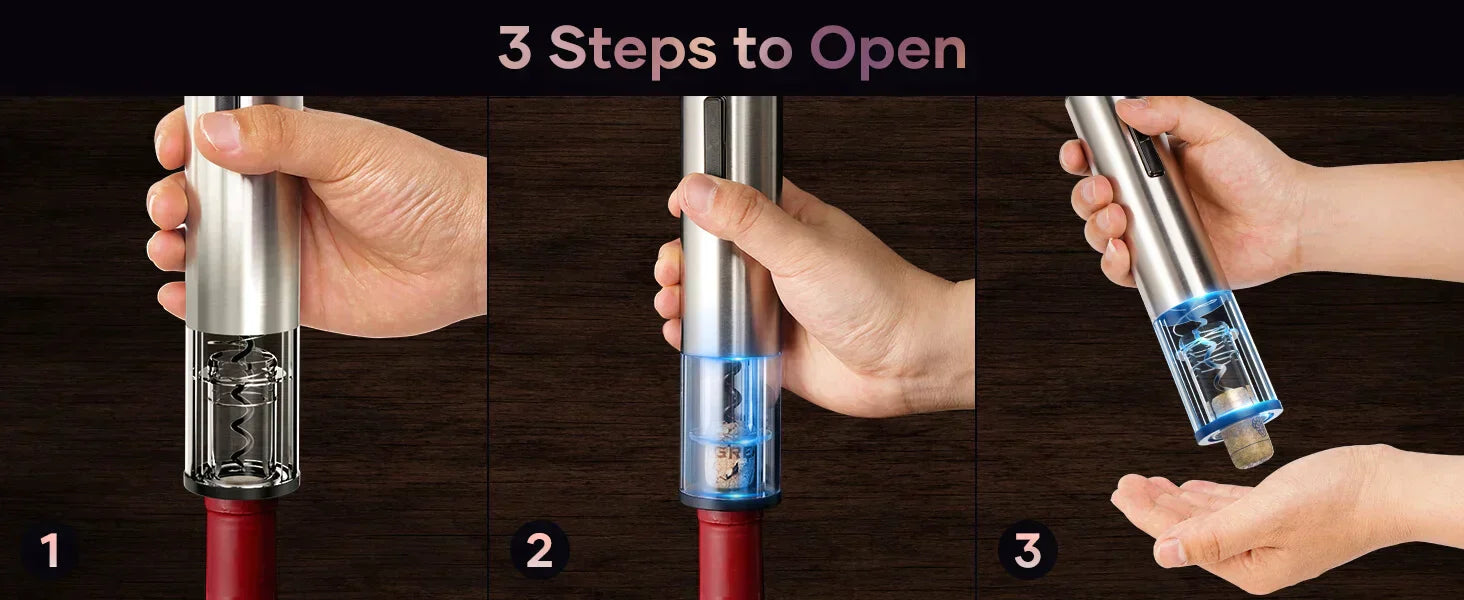 3 Steps to Open

1

2

3