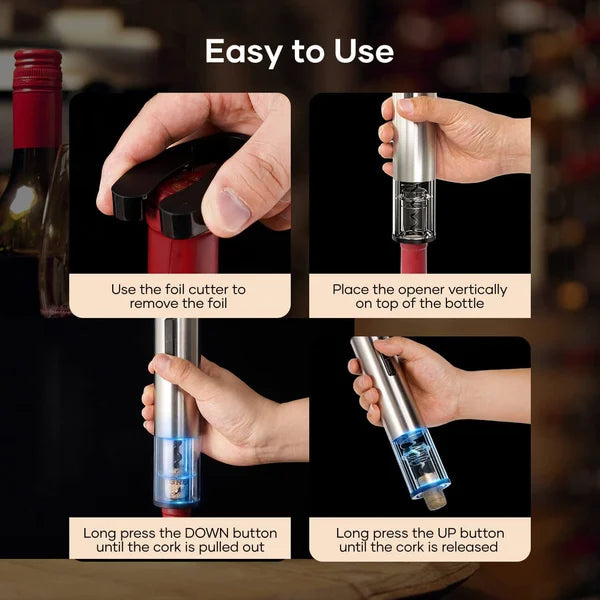 Easy to Use

Use the foil cutter to remove the foil

Place the opener vertically on top of the bottle

Long press the DOWN button until the cork is pulled out

Long press the UP button until the cork is released