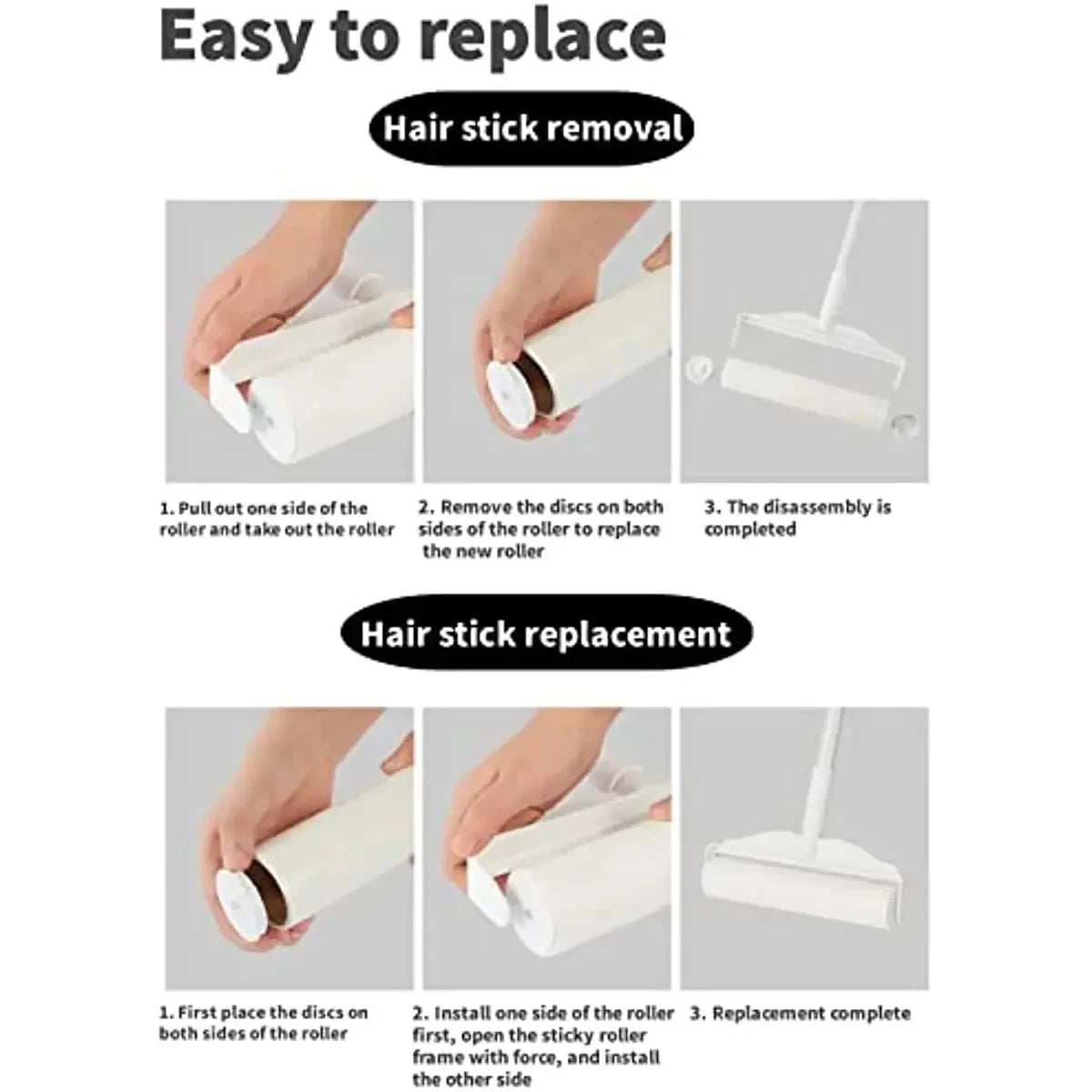 Easy to replace

Hair stick removal

1. Pull out one side of the roller and take out the roller

2. Remove the discs on both sides of the roller to replace the new roller

3. The disassembly is completed

Hair stick replacement

1. First place the discs on both sides of the roller

2. Install one side of the roller first, open the sticky roller frame with force, and install the other side

3. Replacement complete