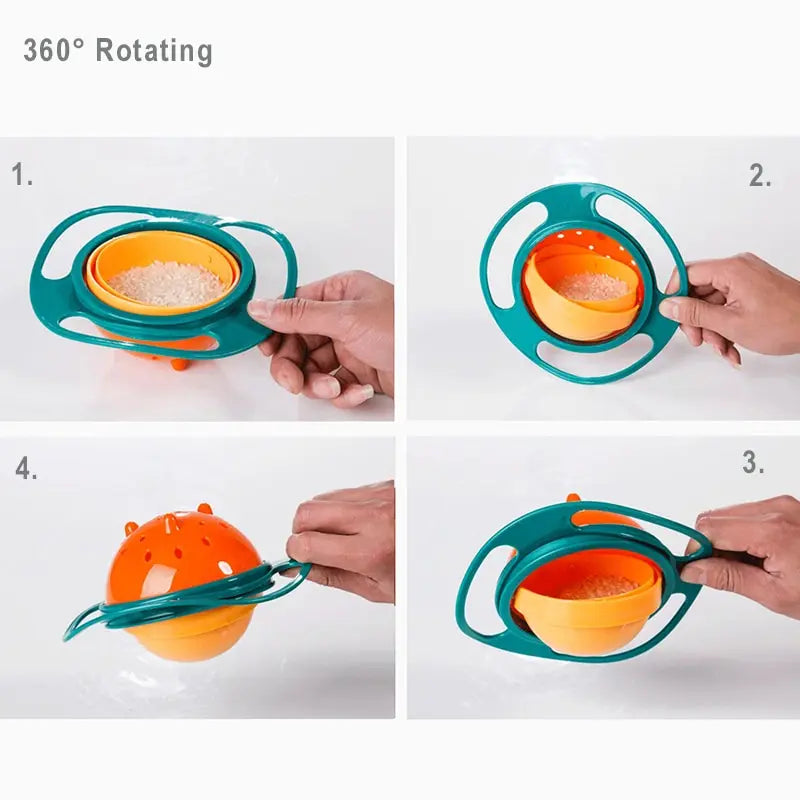 360° Rotating

1.

2.

4.

3.