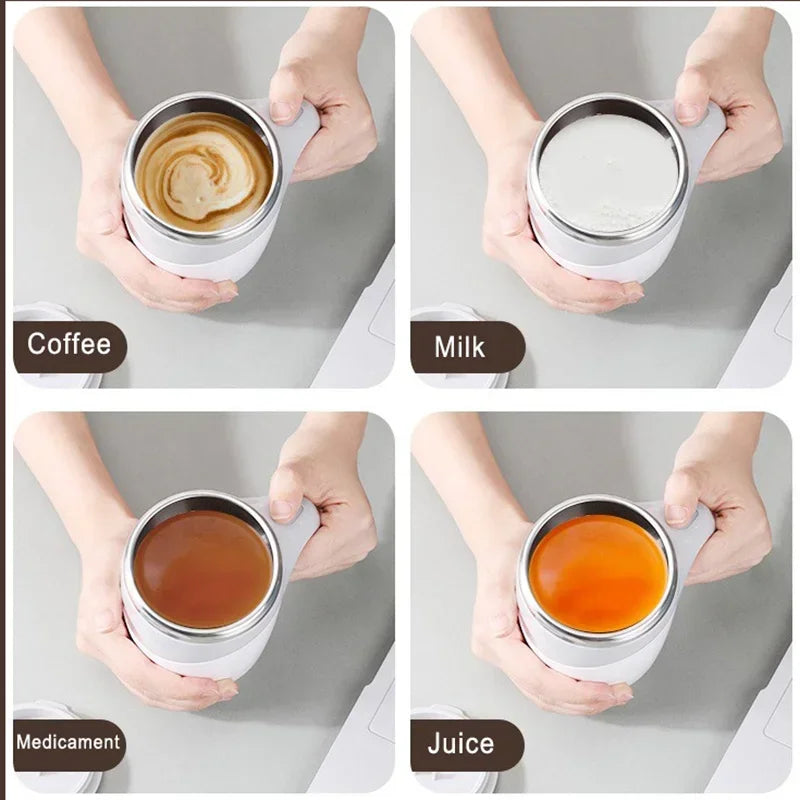 Coffee

Milk

Medicament

Juice