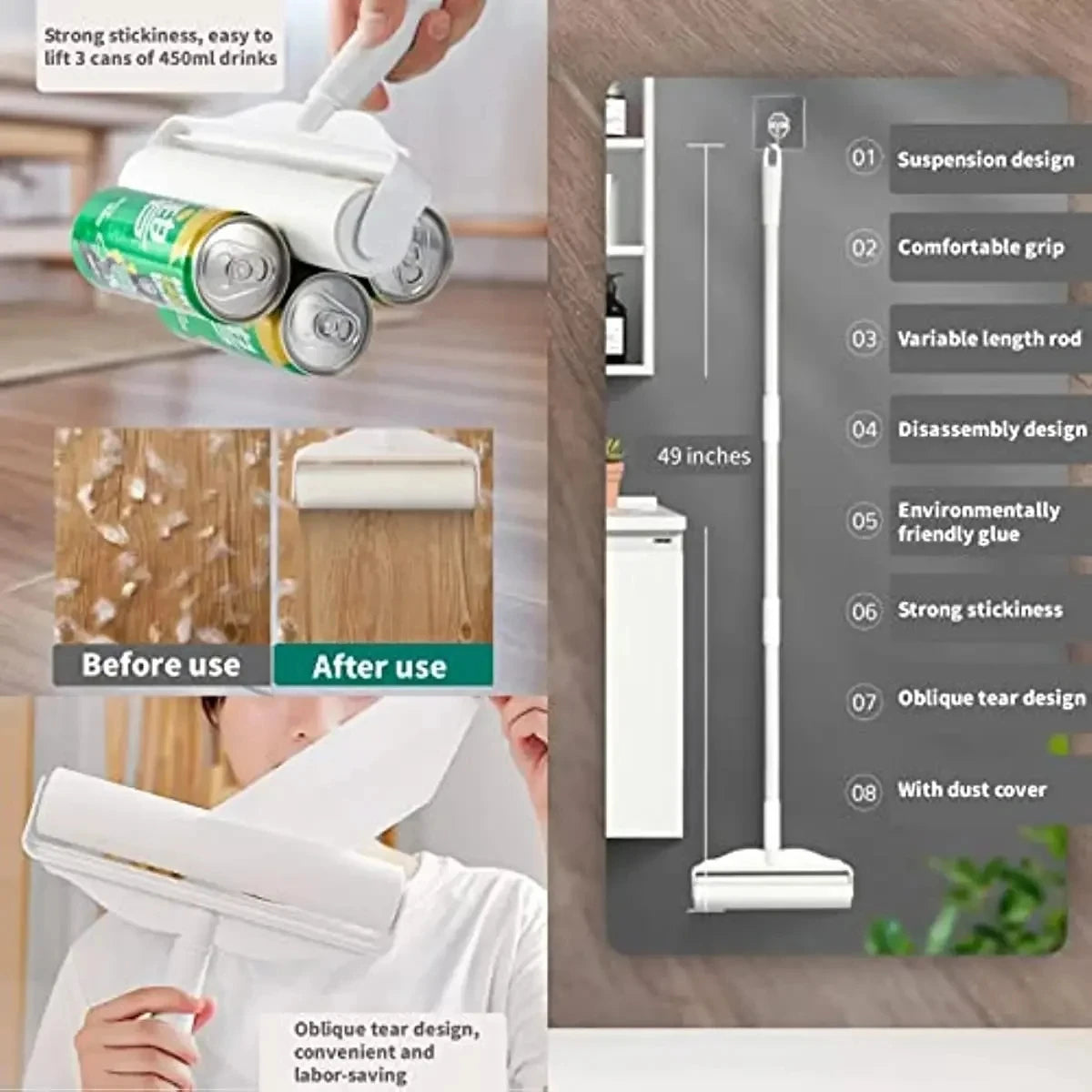 Strong stickiness, easy to lift 3 cans of 450ml drinks

Before use

After use

Oblique tear design, convenient and labor-saving

49 inches

01 Suspension design

02 Comfortable grip

03 Variable length rod

04 Disassembly design

05 Environmentally friendly glue

06 Strong stickiness

07 Oblique tear design

08 With dust cover