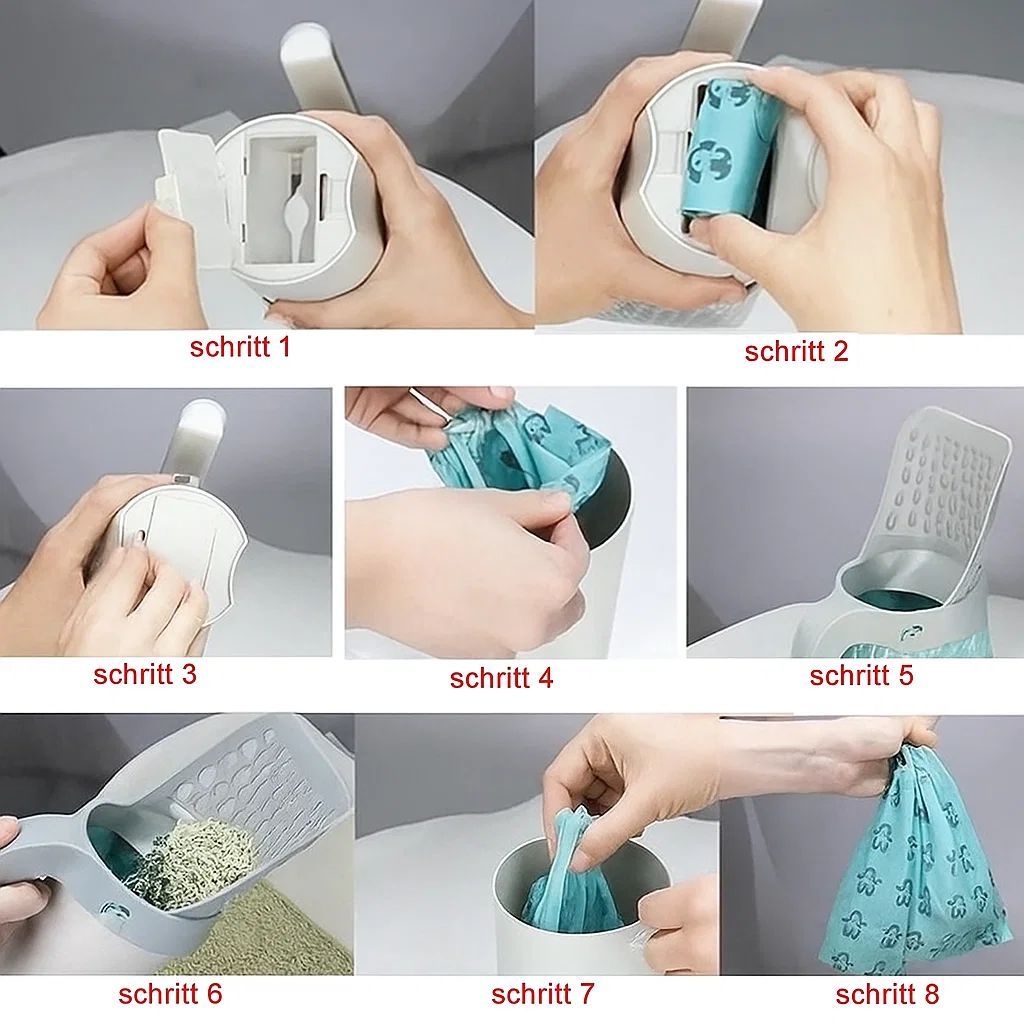 schritt 1

schritt 2

schritt 3

schritt 4

schritt 5

schritt 6

schritt 7

schritt 8