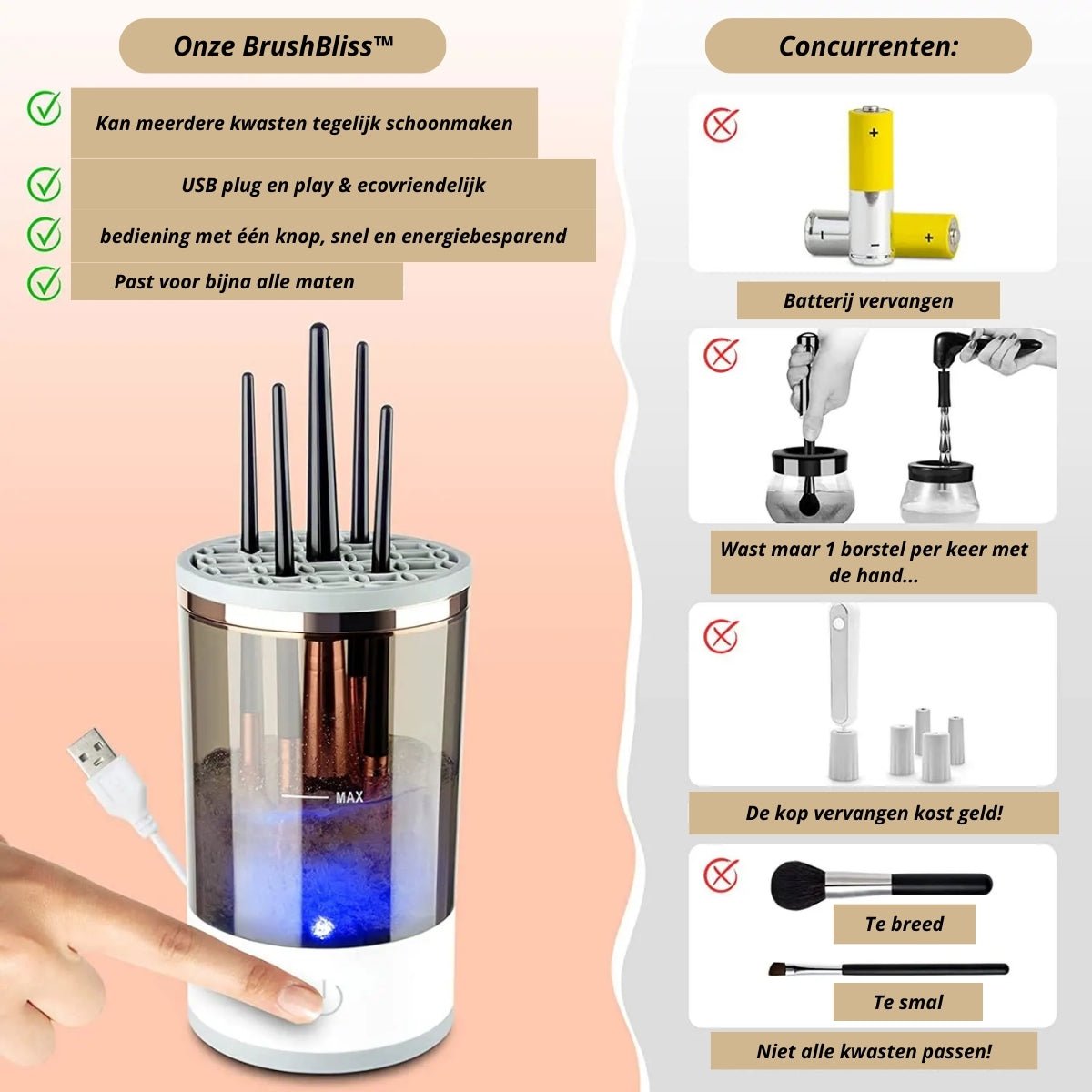 Onze BrushBliss™

Kan meerdere kwasten tegelijk schoonmaken

USB plug en play & ecovriendelijk

bediening met één knop, snel en energiebesparend

Past voor bijna alle maten

MAX

Concurrenten:

Batterij vervangen

Wast maar 1 borstel per keer met de hand...

De kop vervangen kost geld!

Te breed

Te smal

Niet alle kwasten passen!