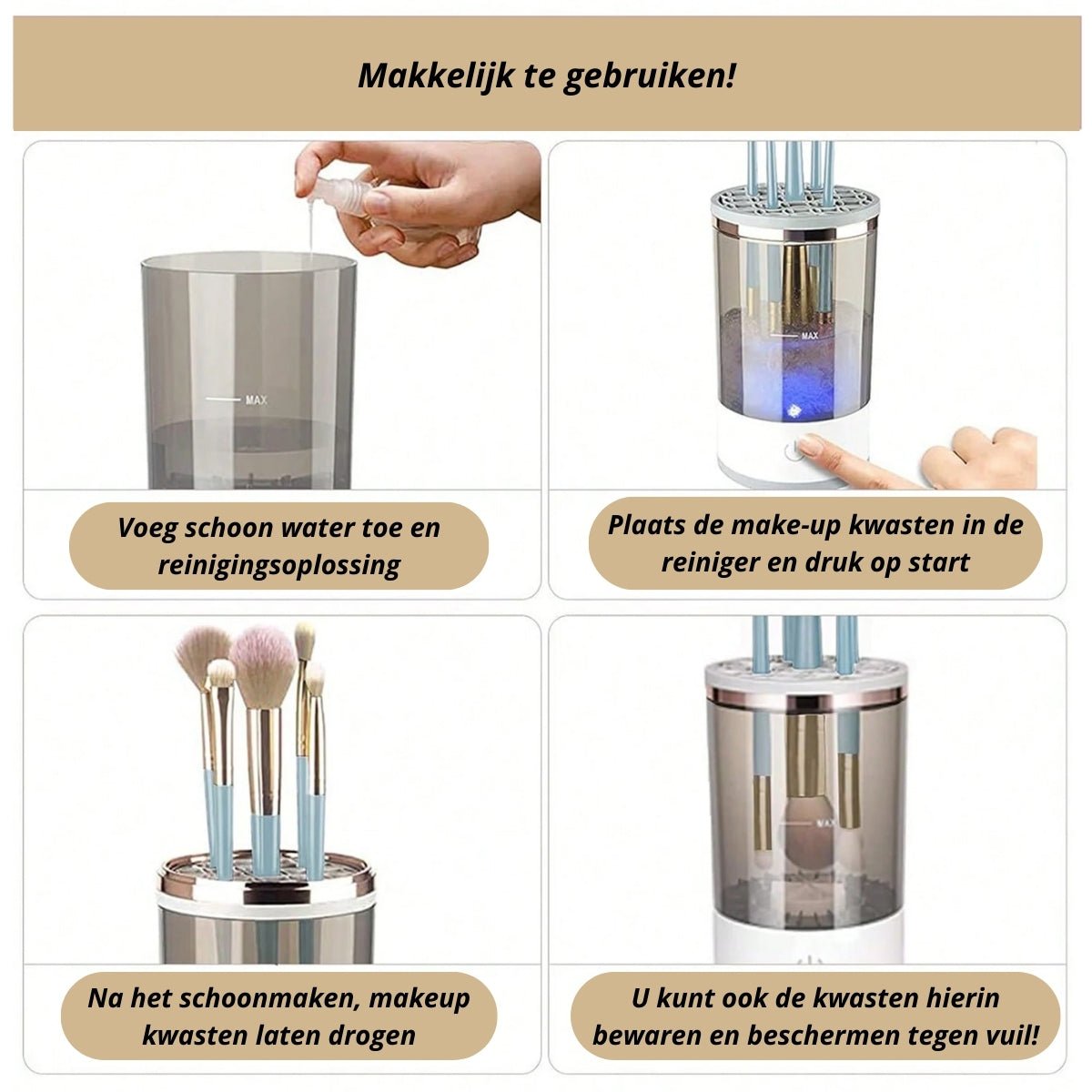 Makkelijk te gebruiken!

MAX

Voeg schoon water toe en reinigingsoplossing

MAX

Plaats de make-up kwasten in de reiniger en druk op start

Na het schoonmaken, makeup kwasten laten drogen

MAX

U kunt ook de kwasten hierin bewaren en beschermen tegen vuil!