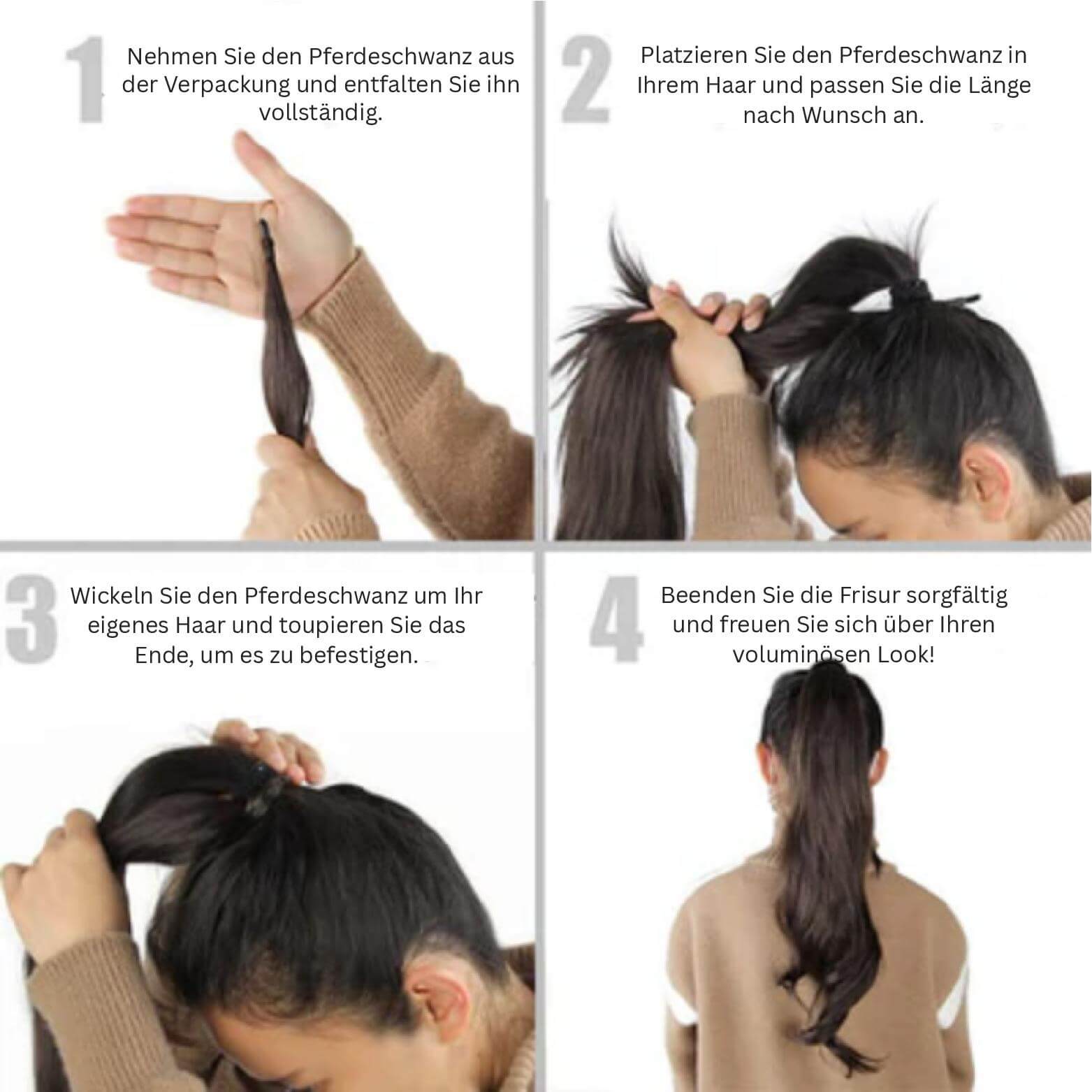 1 Nehmen Sie den Pferdeschwanz aus der Verpackung und entfalten Sie ihn vollständig.

2 Platzieren Sie den Pferdeschwanz in Ihrem Haar und passen Sie die Länge nach Wunsch an.

3 Wickeln Sie den Pferdeschwanz um Ihr eigenes Haar und toupieren Sie das Ende, um es zu befestigen.

4 Beenden Sie die Frisur sorgfältig und freuen Sie sich über Ihren voluminösen Look!