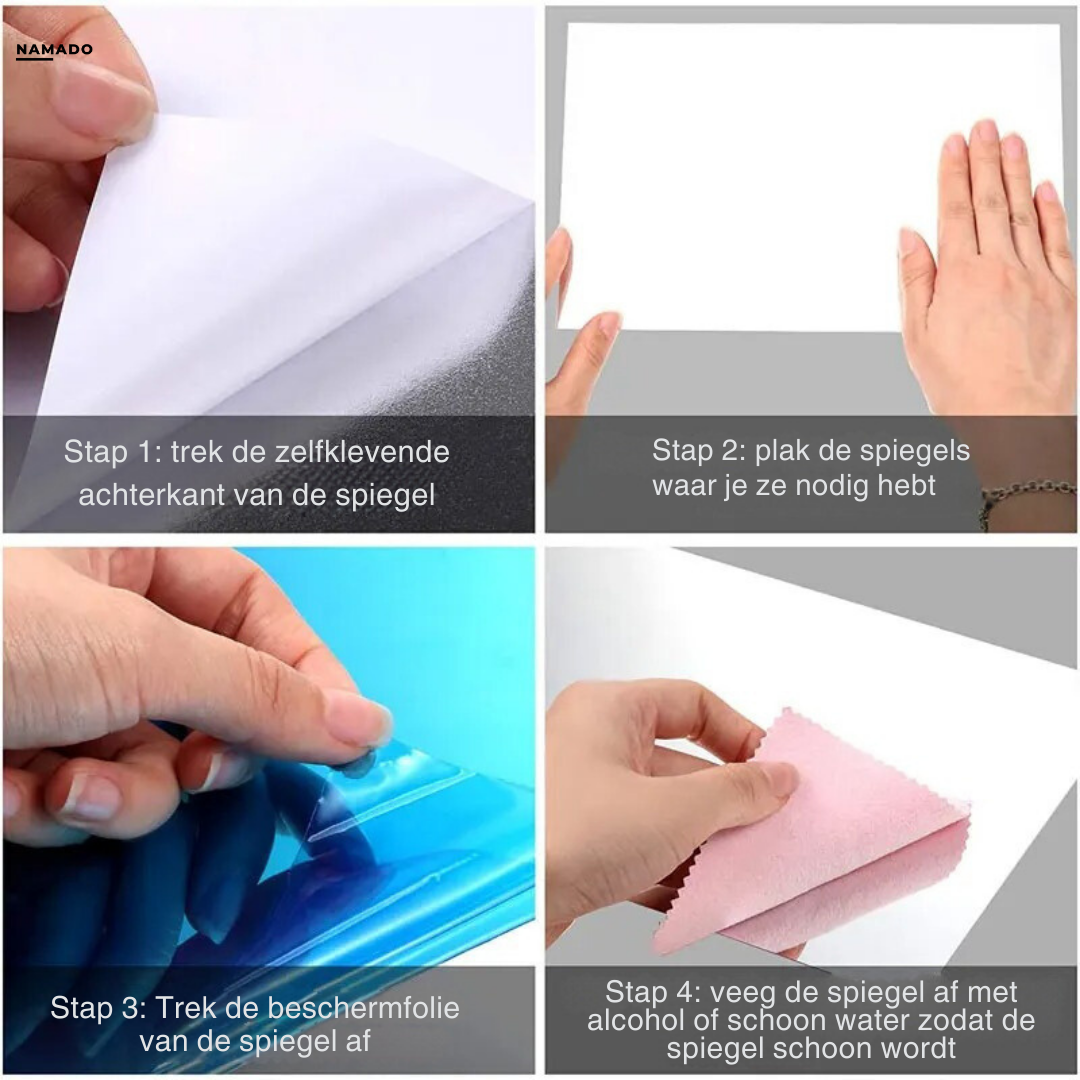 NAMADO

Stap 1: trek de zelfklevende achterkant van de spiegel

Stap 2: plak de spiegels waar je ze nodig hebt

Stap 3: Trek de beschermfolie van de spiegel af

Stap 4: veeg de spiegel af met alcohol of schoon water zodat de spiegel schoon wordt