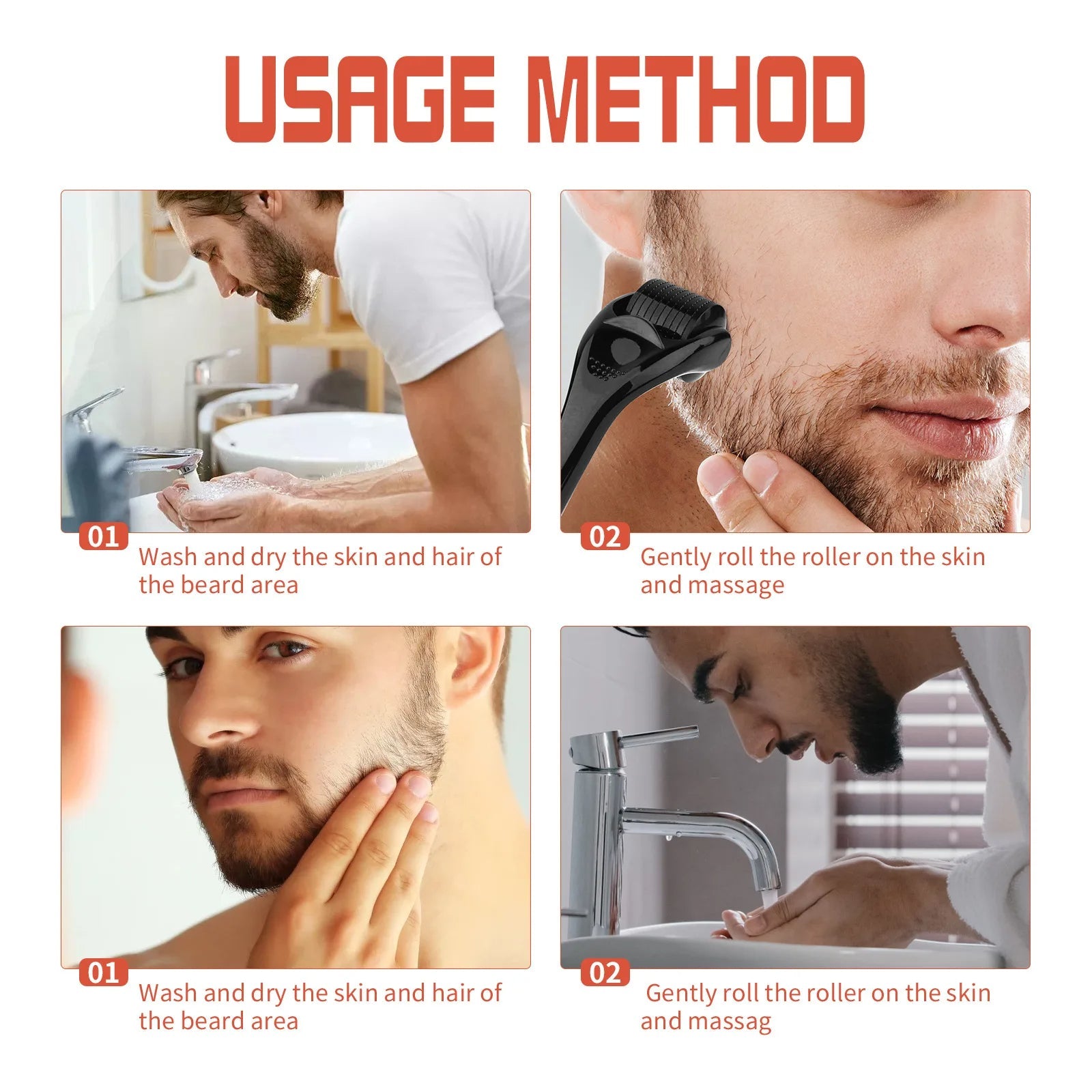 USAGE METHOD

01
Wash and dry the skin and hair of the beard area

02
Gently roll the roller on the skin and massage

01
Wash and dry the skin and hair of the beard area

02
Gently roll the roller on the skin and massag