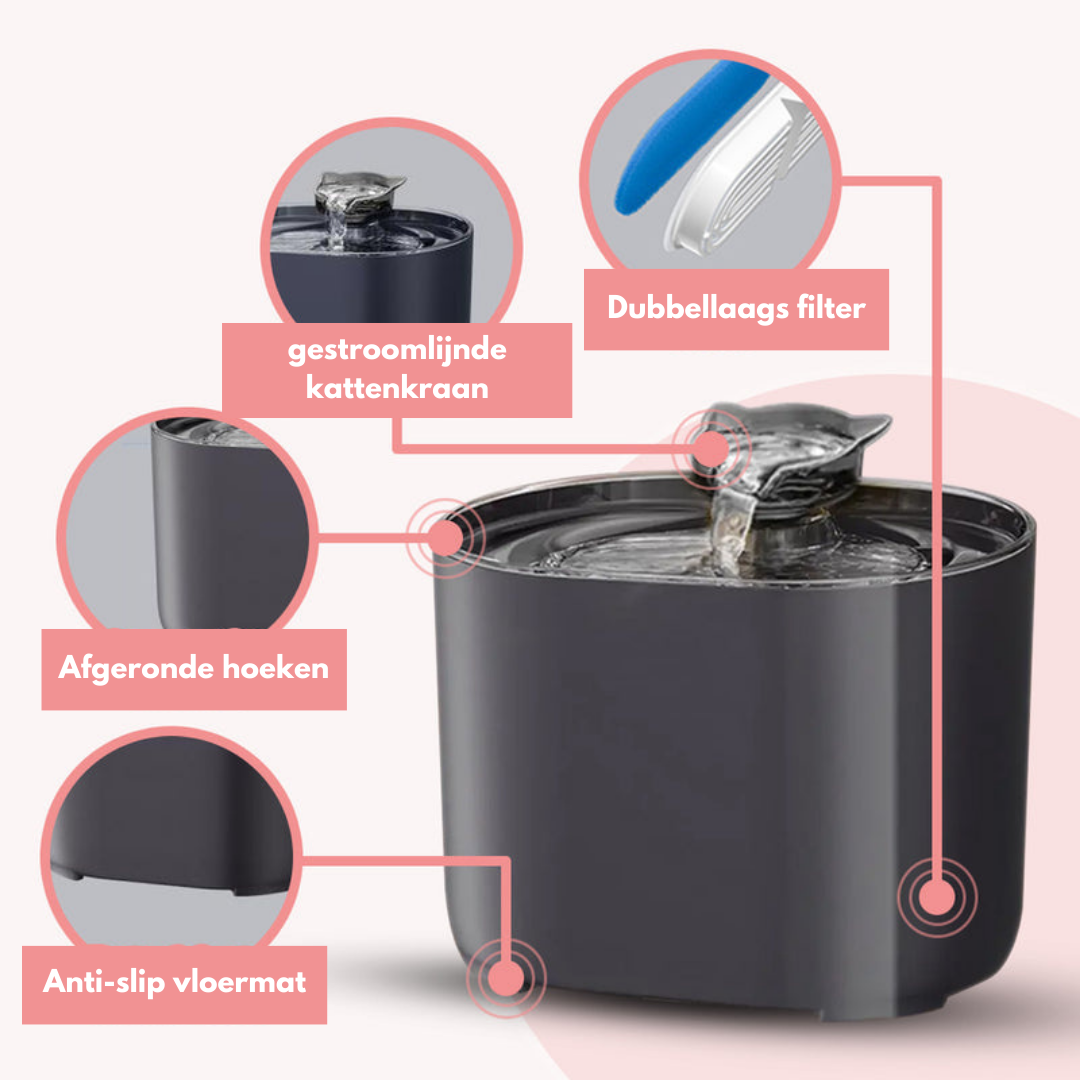 gestroomlijnde kattenkraan

Dubbellaags filter

Afgeronde hoeken

Anti-slip vloermat