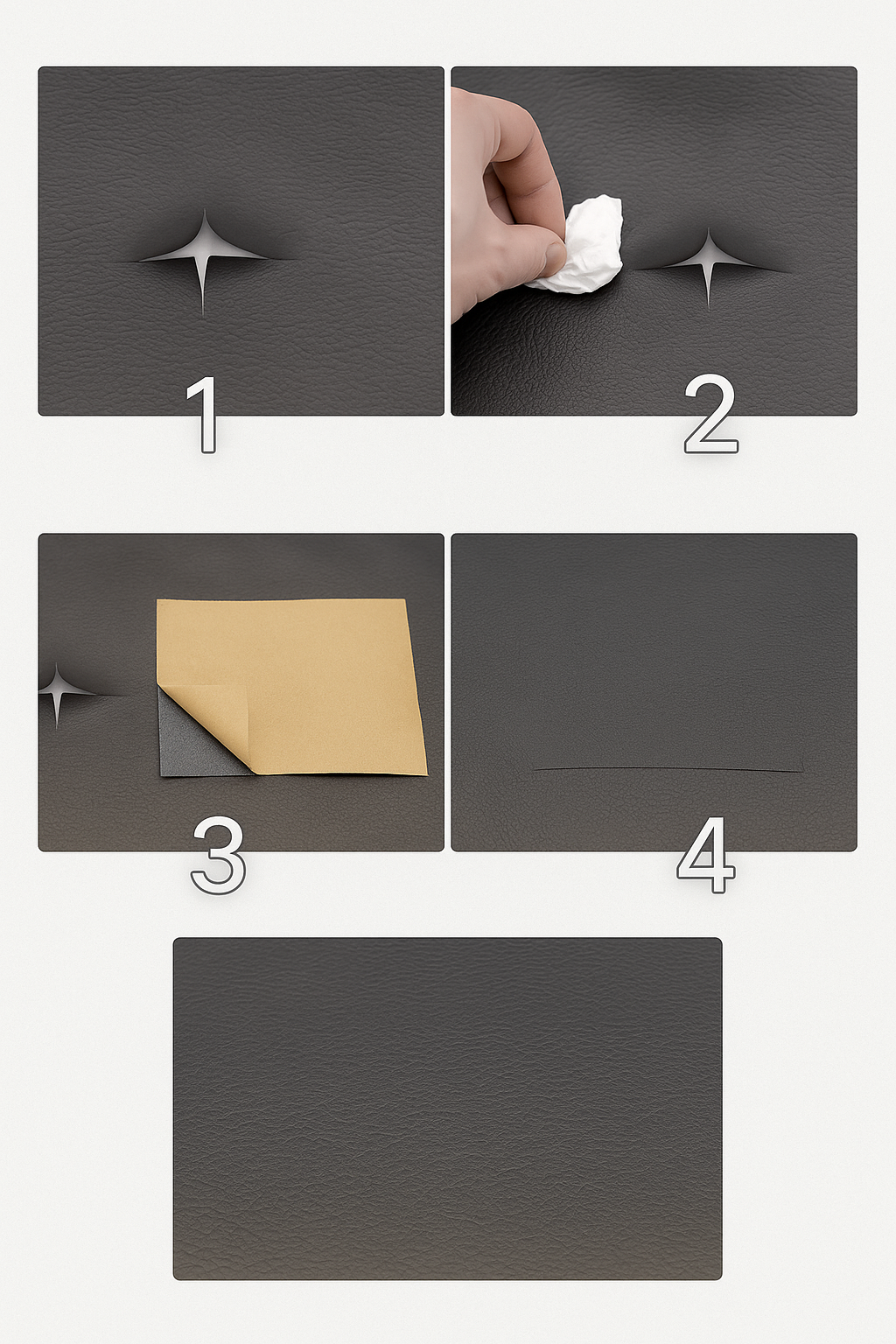 1

2

3

4