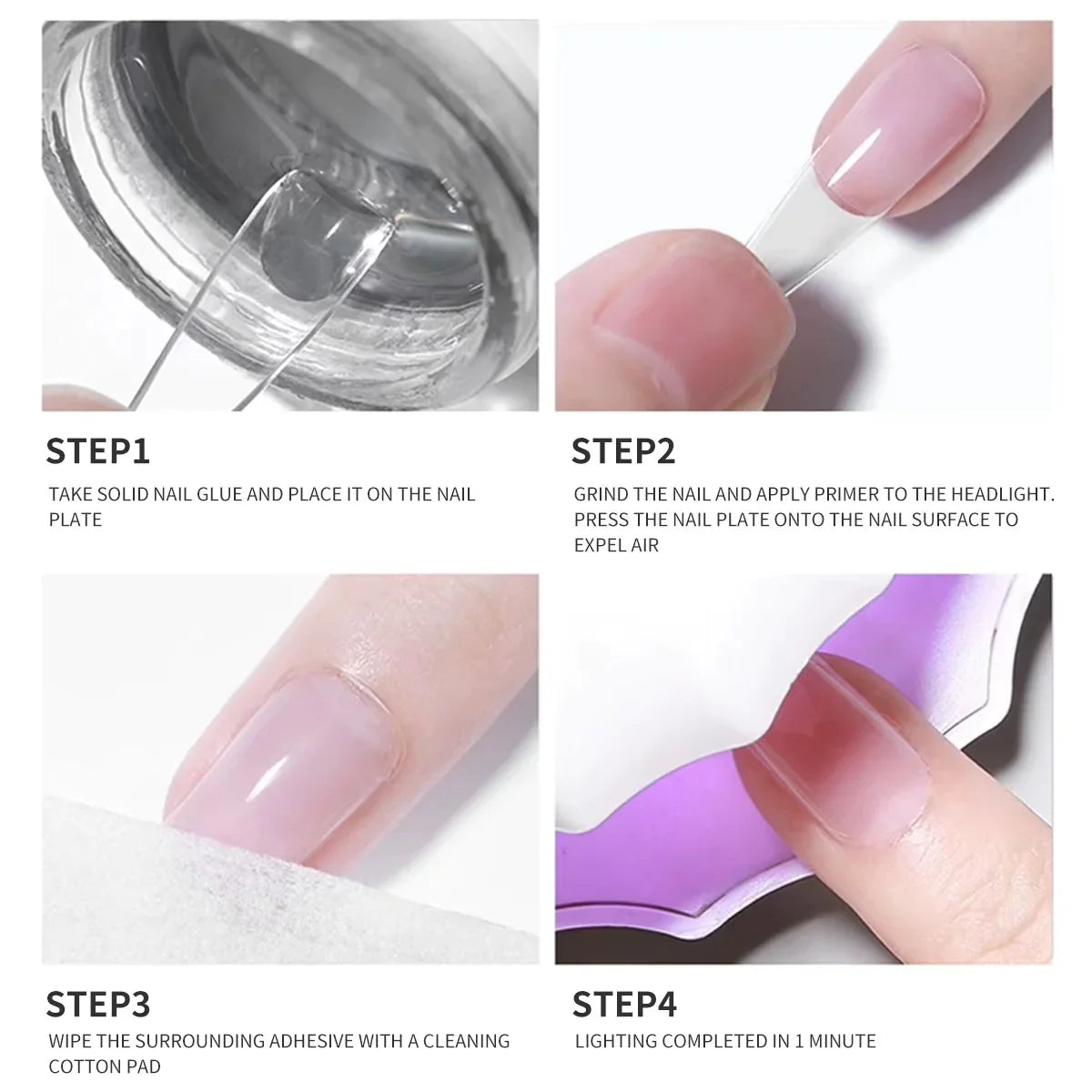 STEP1
TAKE SOLID NAIL GLUE AND PLACE IT ON THE NAIL PLATE

STEP2
GRIND THE NAIL AND APPLY PRIMER TO THE HEADLIGHT. PRESS THE NAIL PLATE ONTO THE NAIL SURFACE TO EXPEL AIR

STEP3
WIPE THE SURROUNDING ADHESIVE WITH A CLEANING COTTON PAD

STEP4
LIGHTING COMPLETED IN 1 MINUTE