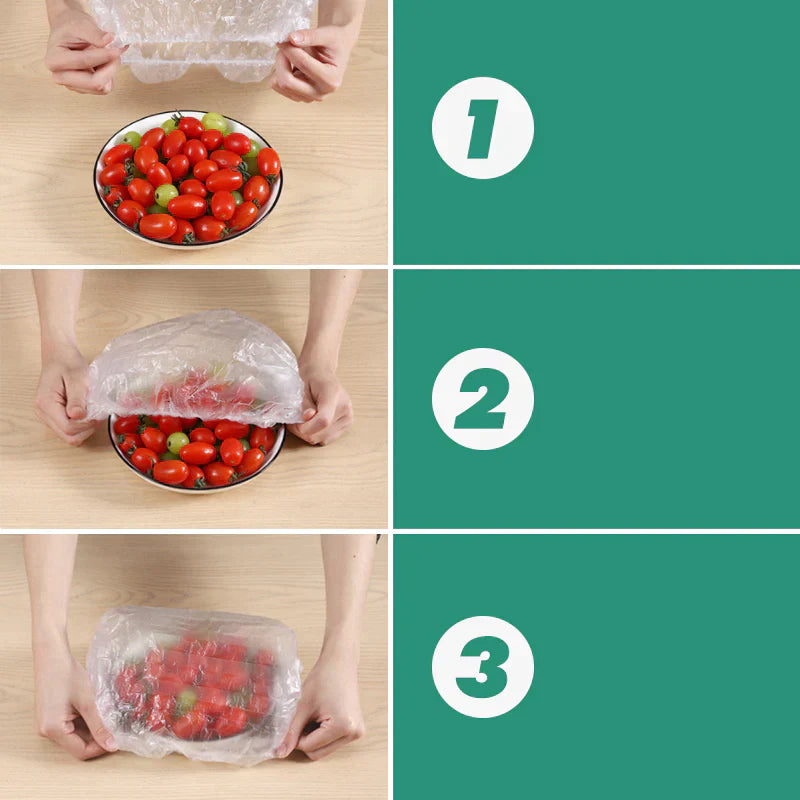 1

2

3